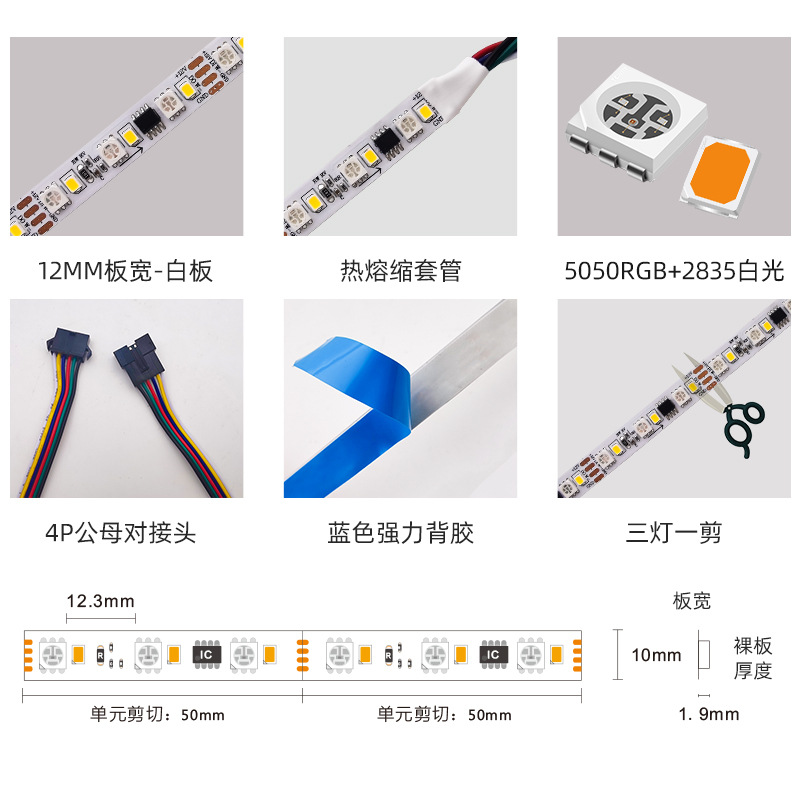 12MM板宽-白板

热熔缩套管

5050RGB+2835白光

4P公母对接头

蓝色强力背胶

三灯一剪

12.3mm

R IC R IC

单元剪切：50mm

单元剪切：50mm

板宽

10mm

裸板厚度

1.9mm